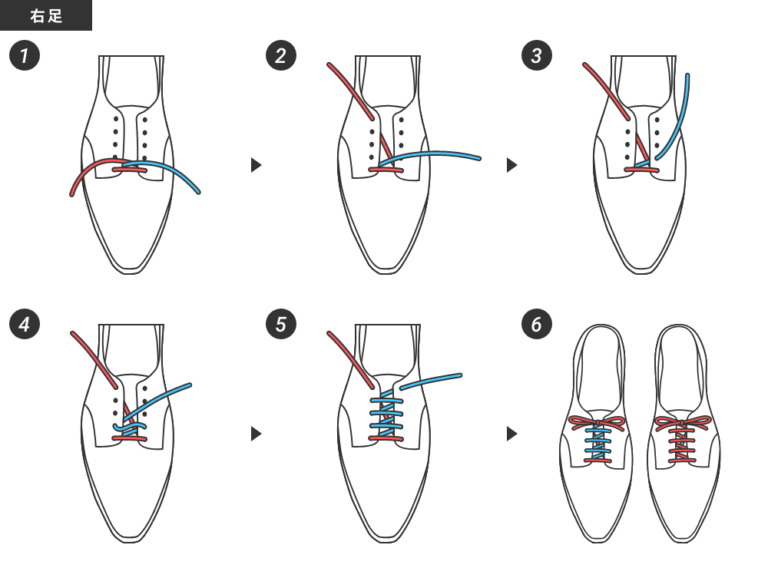 右足

1

2

3

4

5

6