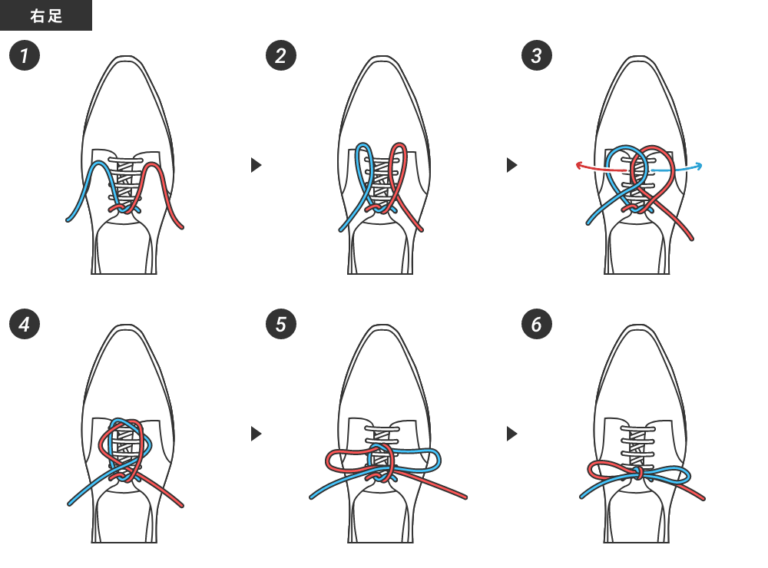 右足

1

2

3

4

5

6