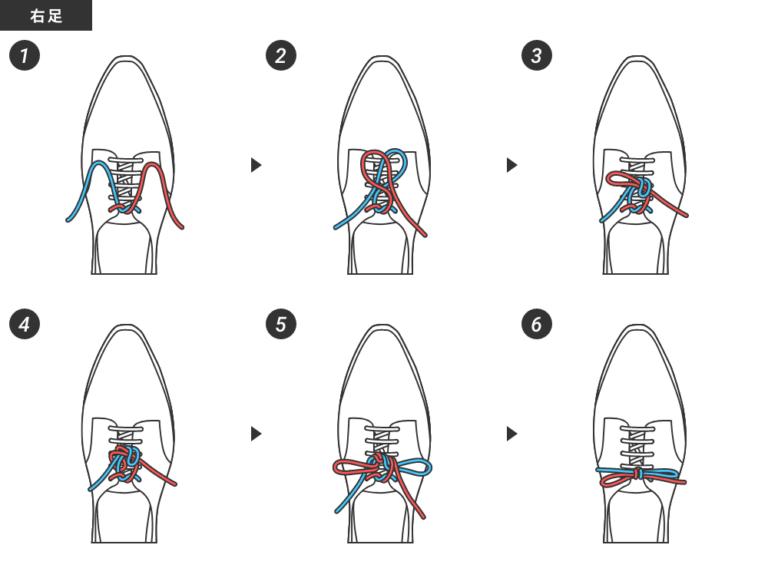 右足

1

2

3

4

5

6