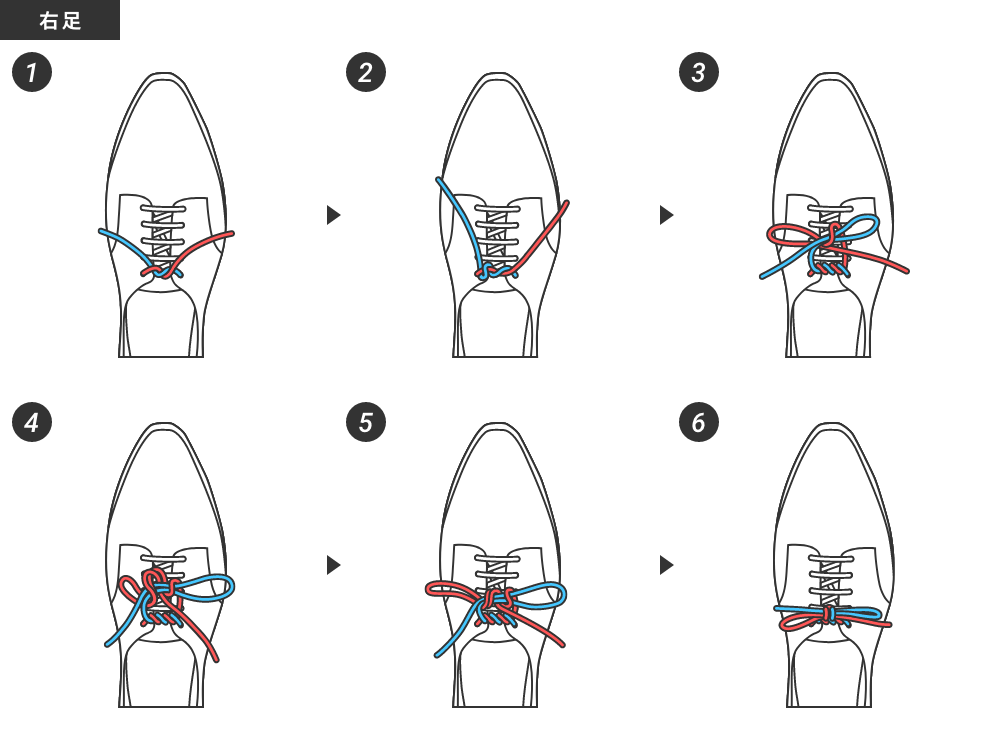 右足

1

2

3

4

5

6